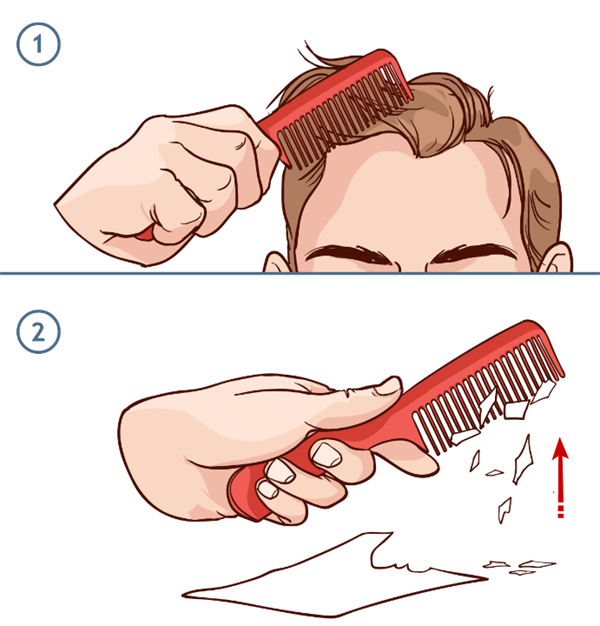 1

2